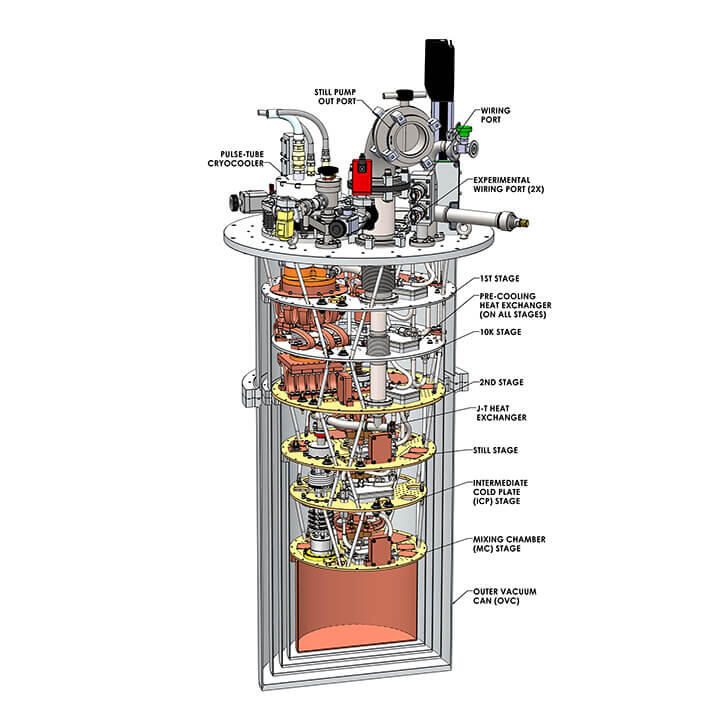 STILL PUMP OUT PORT

WIRING PORT

PULSE-TUBE CRYOCOOLER

EXPERIMENTAL WIRING PORT (2X)

1ST STAGE

PRE-COOLING HEAT EXCHANGER (ON ALL STAGES)

10K STAGE

2ND STAGE

J-T HEAT EXCHANGER

STILL STAGE

INTERMEDIATE COLD PLATE (ICP) STAGE

MIXING CHAMBER (MC) STAGE

OUTER VACUUM CAN (OVC)